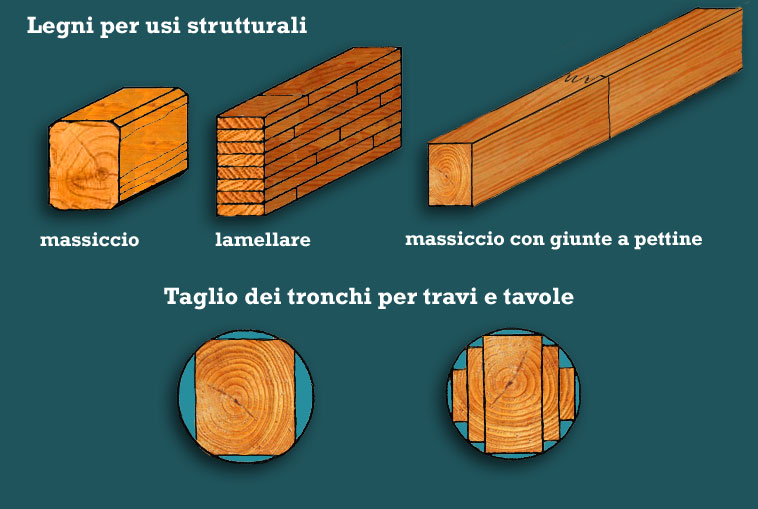 Legni per usi strutturali

massiccio

lamellare

massiccio con giunte a pettine

Taglio dei tronchi per travi e tavole