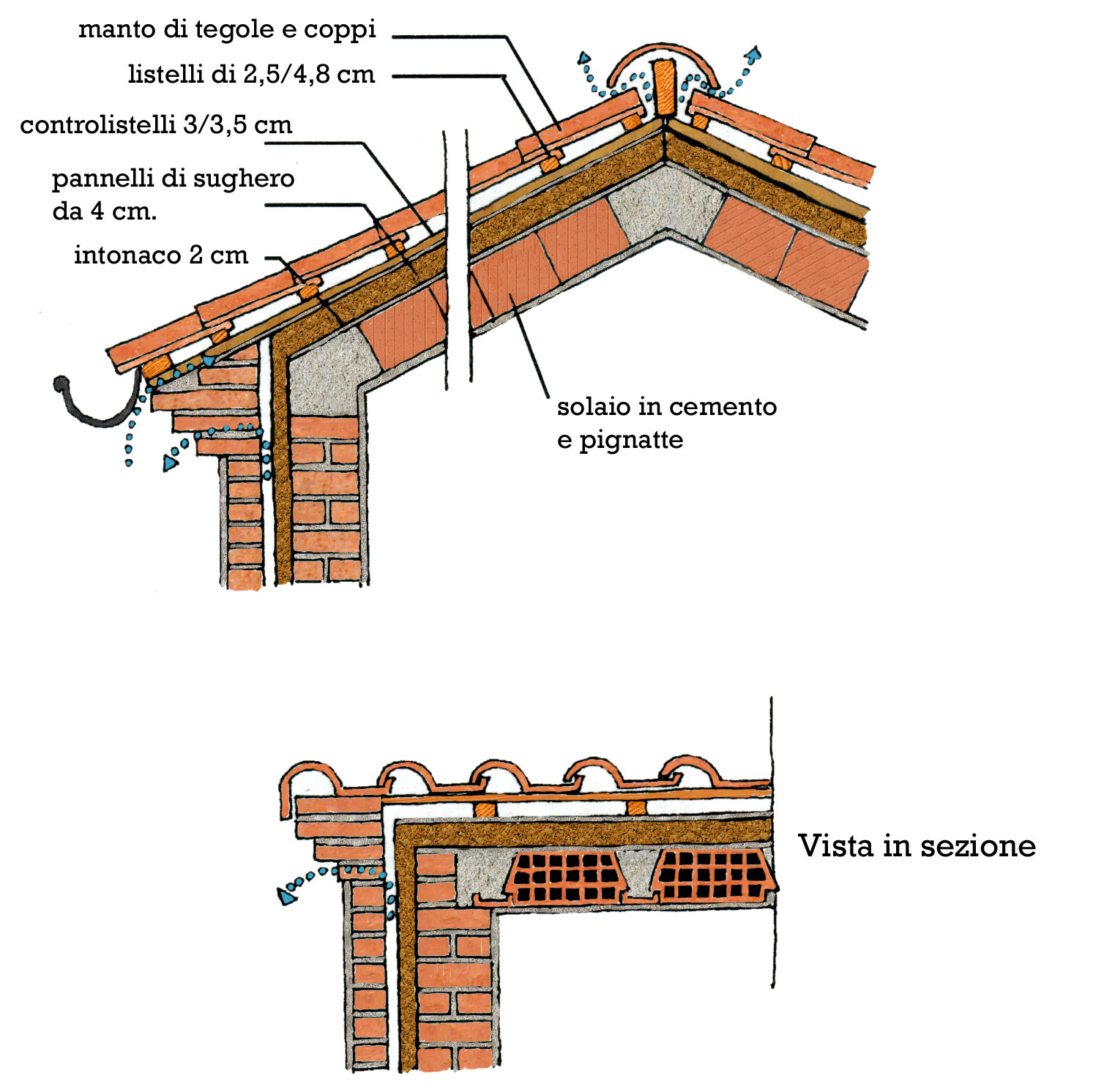 manto di tegole e coppi

listelli di 2,5/4,8 cm

controlistelli 3/3,5 cm

pannelli di sughero da 4 cm.

intonaco 2 cm

solaio in cemento e pignatte

Vista in sezione